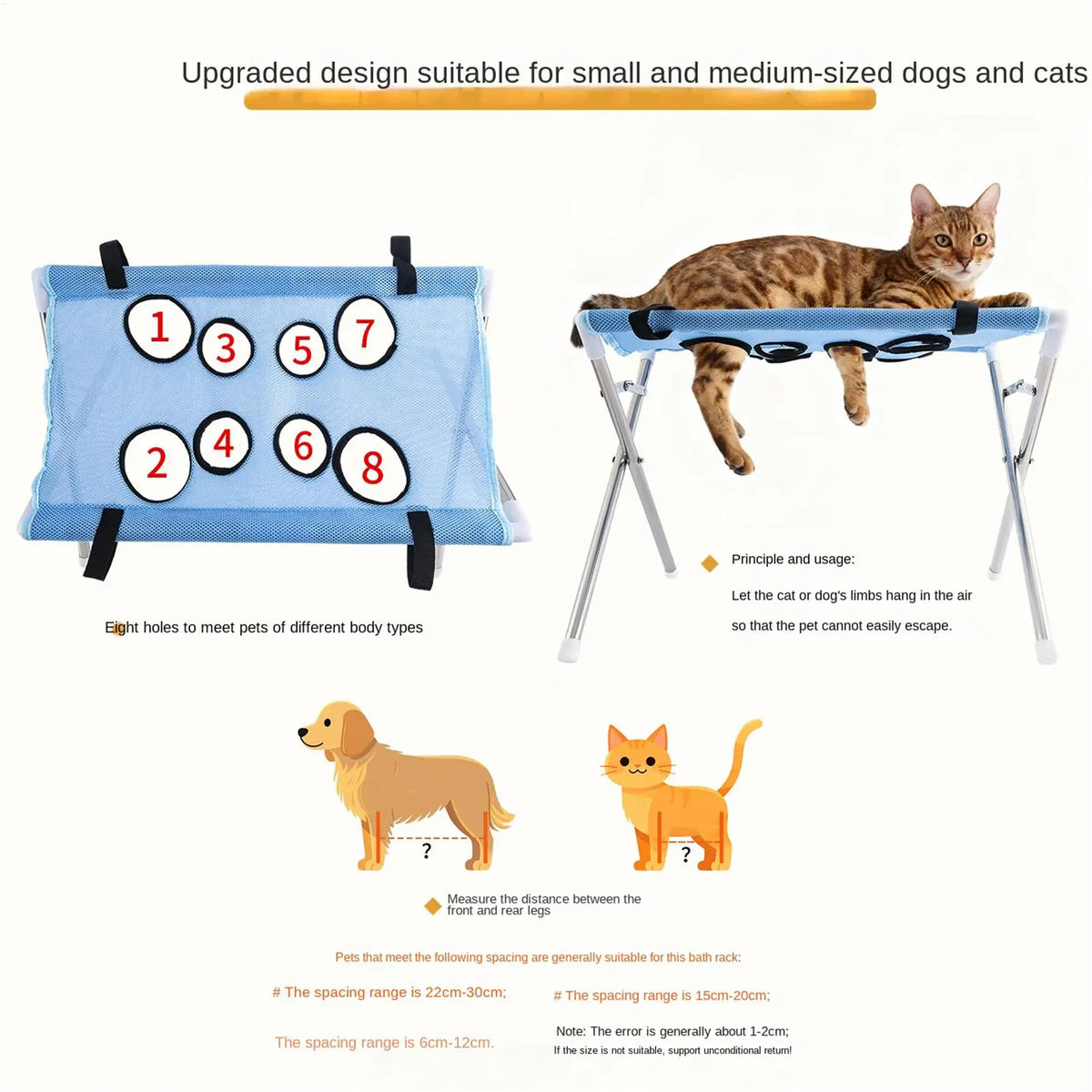 Upgraded design suitable for small and medium-sized dogs and cats

1 3 5 7
2 4 6 8

Eight holes to meet pets of different body types

Principle and usage:

Let the cat or dog's limbs hang in the air so that the pet cannot easily escape.

?

?

Measure the distance between the front and rear legs

Pets that meet the following spacing are generally suitable for this bath rack:

# The spacing range is 22cm-30cm;

# The spacing range is 15cm-20cm;

The spacing range is 6cm-12cm.

Note: The error is generally about 1-2cm;
If the size is not suitable, support unconditional return!