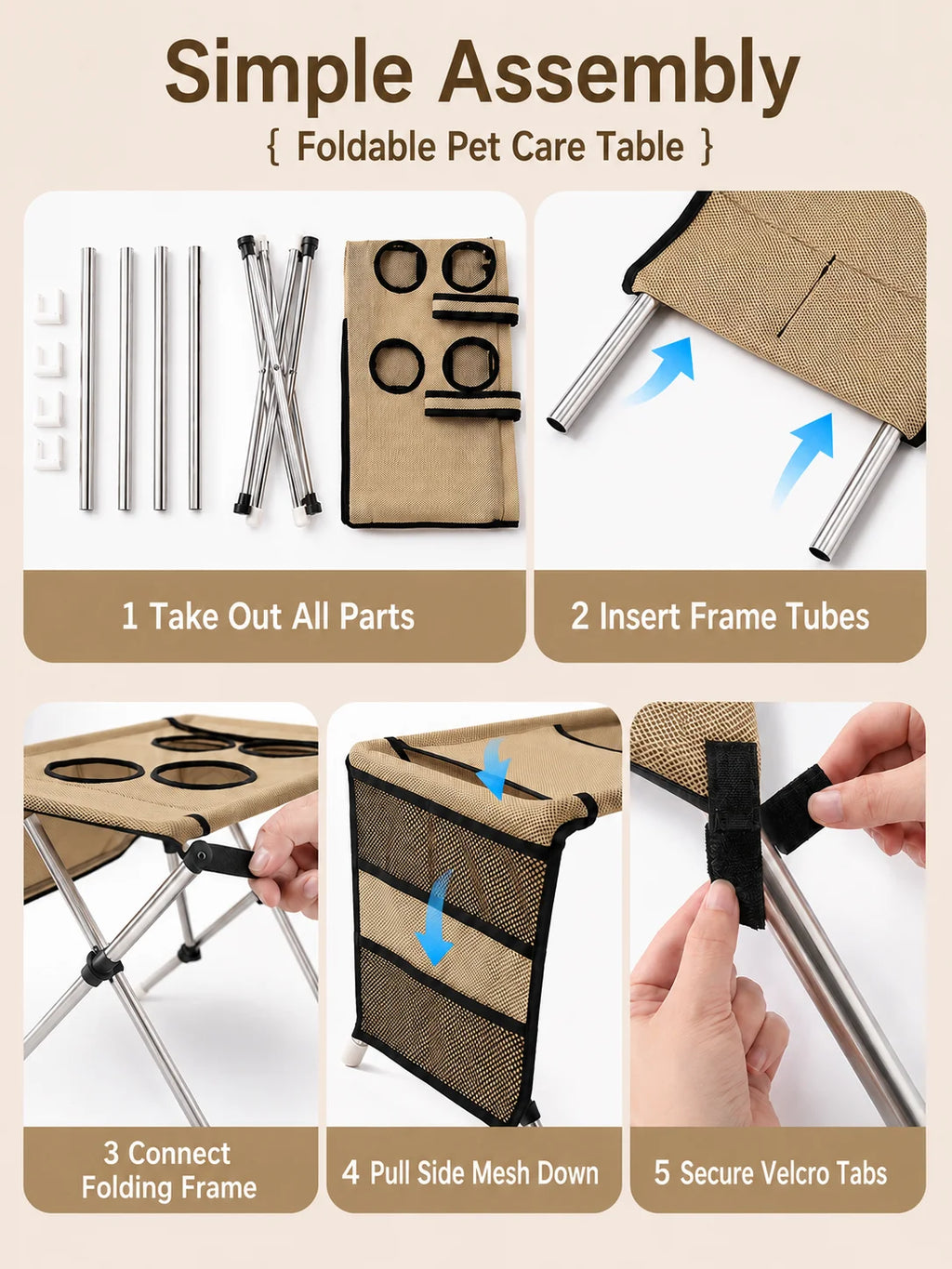 Simple Assembly
{ Foldable Pet Care Table }

1 Take Out All Parts

2 Insert Frame Tubes

3 Connect Folding Frame

4 Pull Side Mesh Down

5 Secure Velcro Tabs